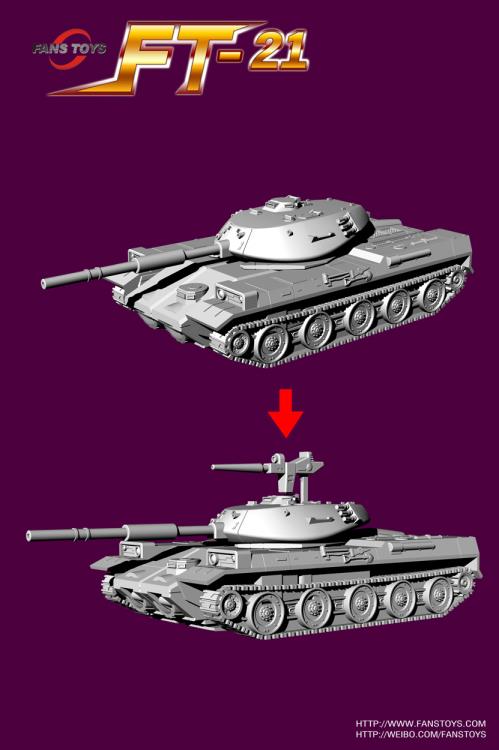 FANS TOYS FT-21

HTTP://WWW.FANSTOYS.COM
HTTP://WEIBO.COM/FANSTOYS